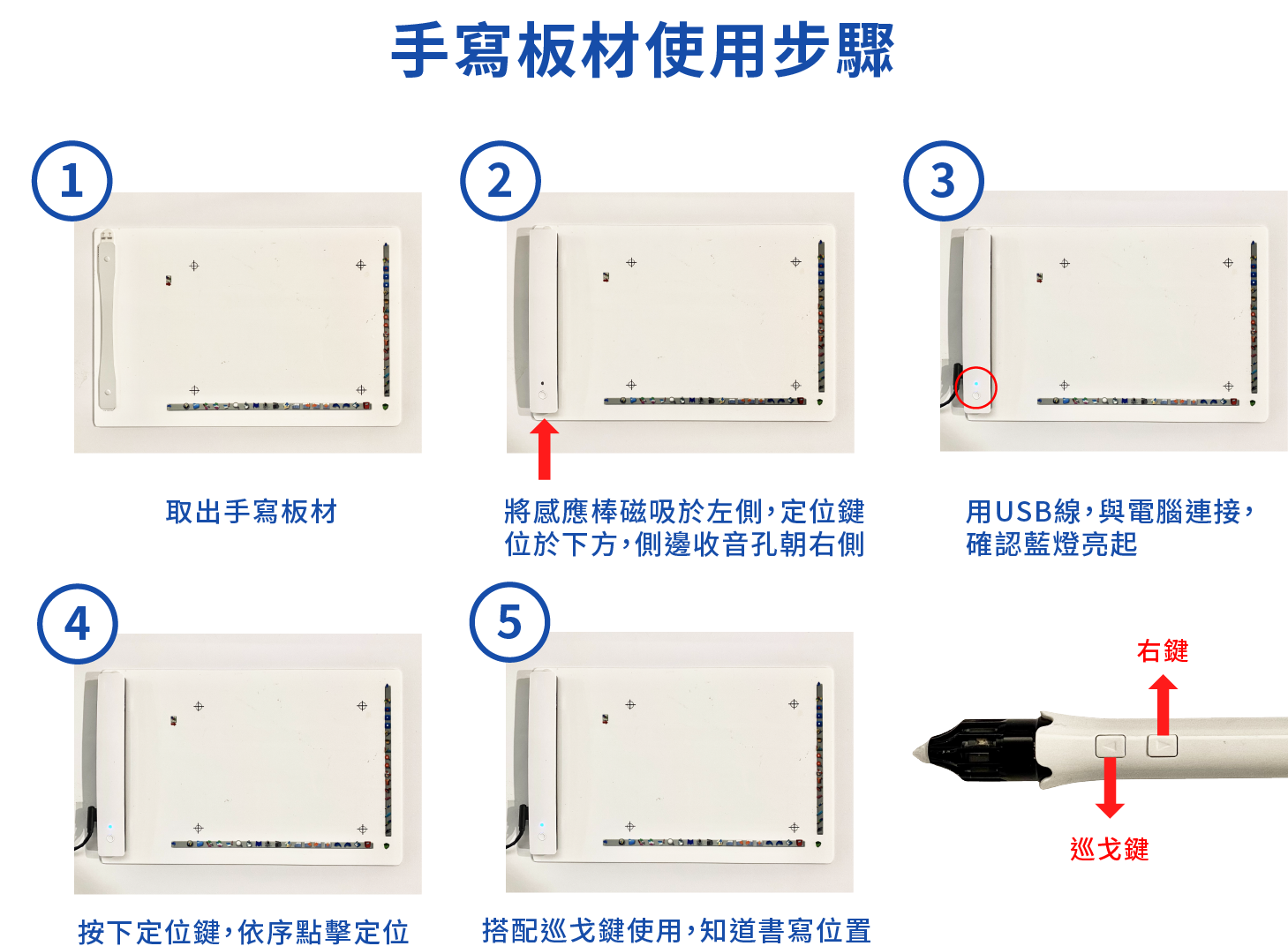 手寫板材使用步驟

1

取出手寫板材

2

將感應棒磁吸於左側，定位鍵位於下方，側邊收音孔朝右側

3

用USB線，與電腦連接，確認藍燈亮起

4

按下定位鍵，依序點擊定位

5

搭配巡戈鍵使用，知道書寫位置

右鍵

巡戈鍵