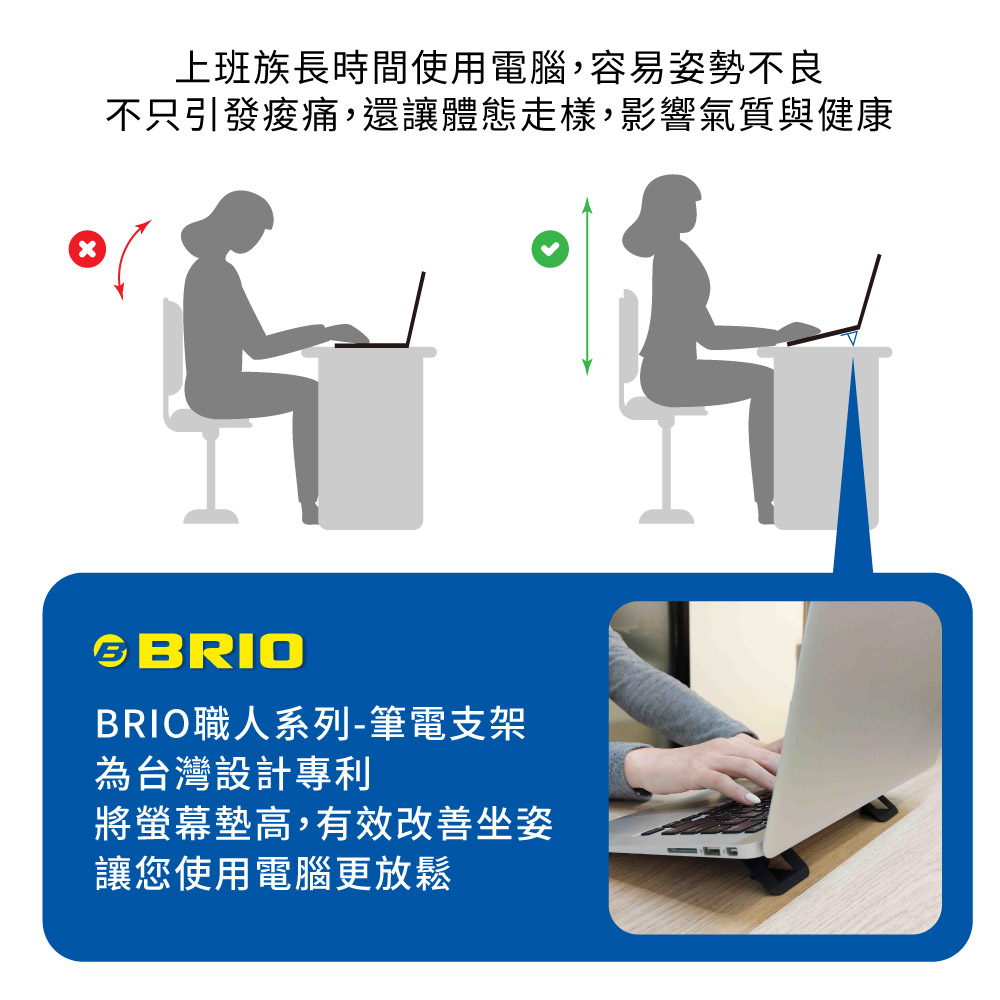 上班族長時間使用電腦,容易姿勢不良
不只引發痠痛,還讓體態走樣,影響氣質與健康

BRIO

BRIO職人系列-筆電支架
為台灣設計專利
將螢幕墊高,有效改善坐姿
讓您使用電腦更放鬆